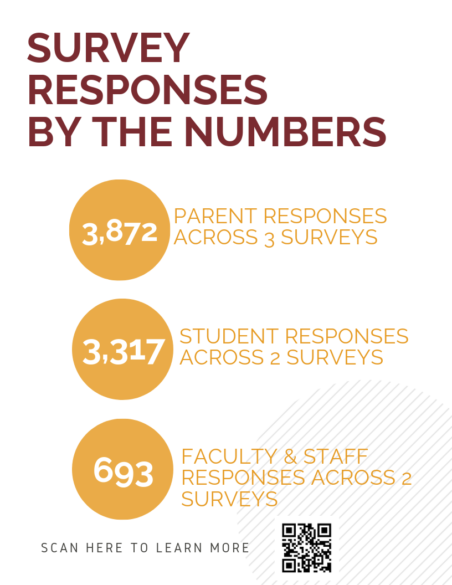 SURVEY RESPONSES BY THE NUMBERS

3,872 PARENT RESPONSES ACROSS 3 SURVEYS

3,317 STUDENT RESPONSES ACROSS 2 SURVEYS

693 FACULTY & STAFF RESPONSES ACROSS 2 SURVEYS

SCAN HERE TO LEARN MORE