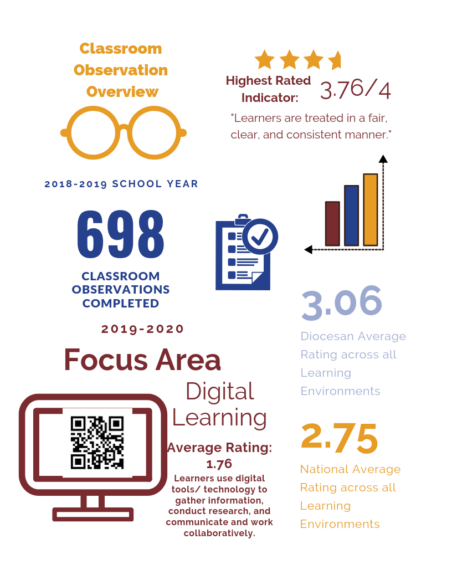 Classroom Observation Overview

Highest Rated Indicator: 3.76/4

"Learners are treated in a fair, clear, and consistent manner."

2018-2019 SCHOOL YEAR

698

CLASSROOM OBSERVATIONS COMPLETED

3.06

Diocesan Average Rating across all Learning Environments

2019-2020

Focus Area

Digital Learning

Average Rating: 1.76

Learners use digital tools/ technology to gather information, conduct research, and communicate and work collaboratively.

2.75

National Average Rating across all Learning Environments